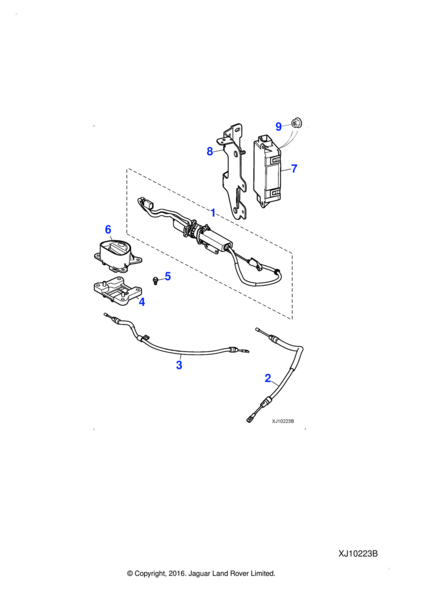 9
8
7
1
6
5
4
3
2
XJ10223B

XJ10223B

© Copyright, 2016. Jaguar Land Rover Limited.