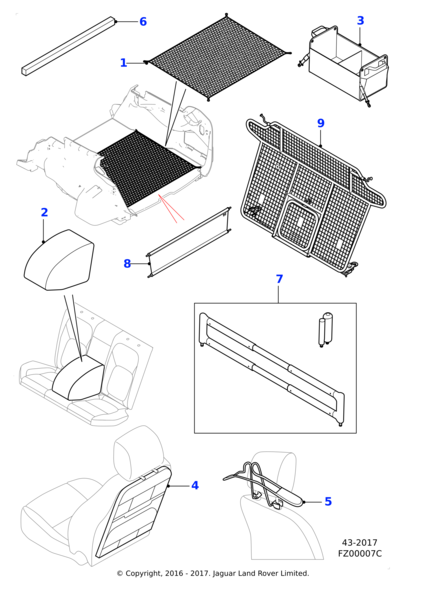 6
1
3
9
2
8
7
4
5
43-2017
FZ00007C
© Copyright, 2016 - 2017. Jaguar Land Rover Limited.