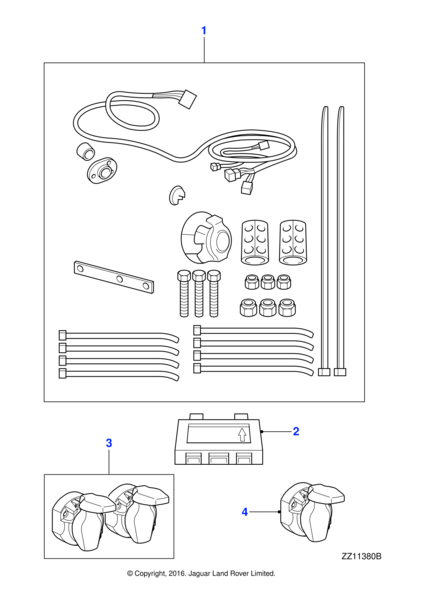 1

2

3

4

ZZ11380B

© Copyright, 2016. Jaguar Land Rover Limited.