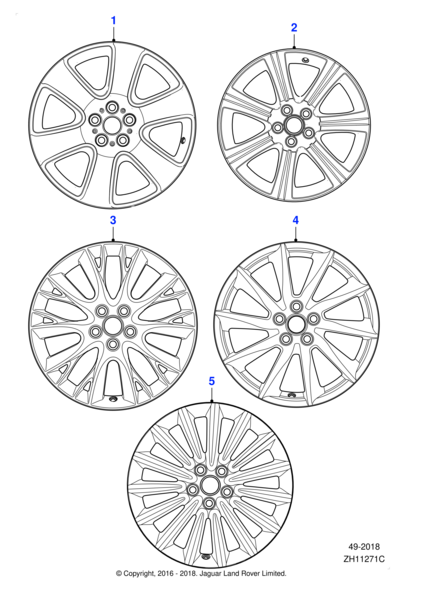 1

2

3

4

5

49-2018
ZH11271C

© Copyright, 2016 - 2018. Jaguar Land Rover Limited.