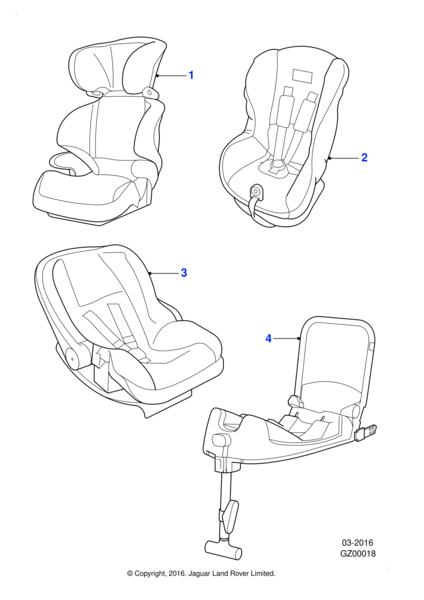 1

2

3

4

03-2016
GZ00018

© Copyright, 2016. Jaguar Land Rover Limited.