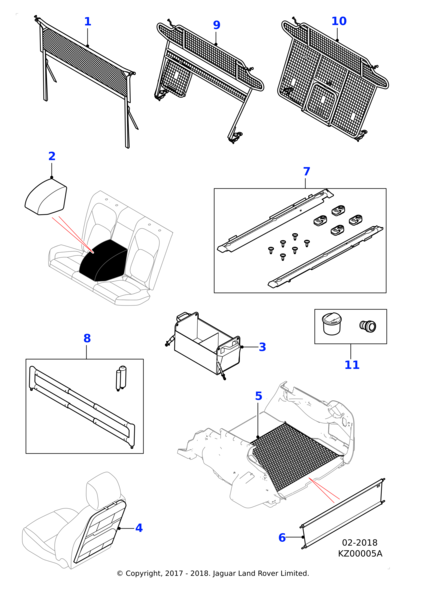 1
9
10
2
7
3
11
8
5
4
6
02-2018
KZ00005A
© Copyright, 2017 - 2018. Jaguar Land Rover Limited.