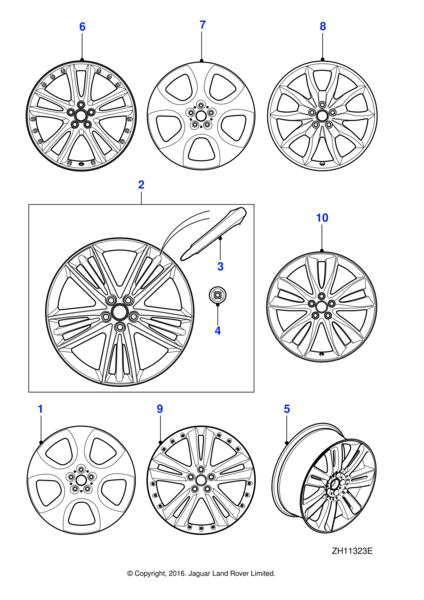 6
7
8
2
3
4
10
1
9
5
ZH11323E
© Copyright, 2016. Jaguar Land Rover Limited.