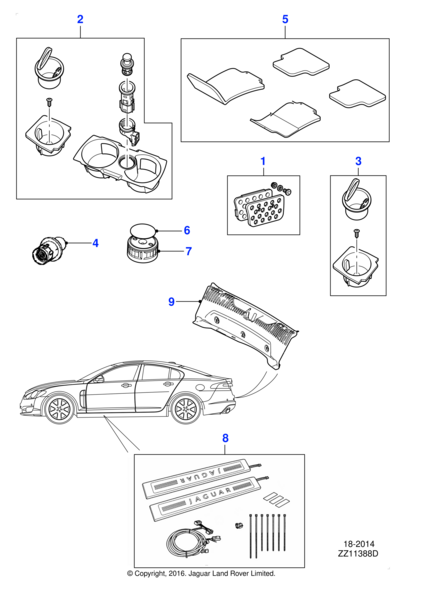 2
5
1
3
4
6
7
9
8
JAGUAR
JAGUAR
18-2014
ZZ11388D
© Copyright, 2016. Jaguar Land Rover Limited.