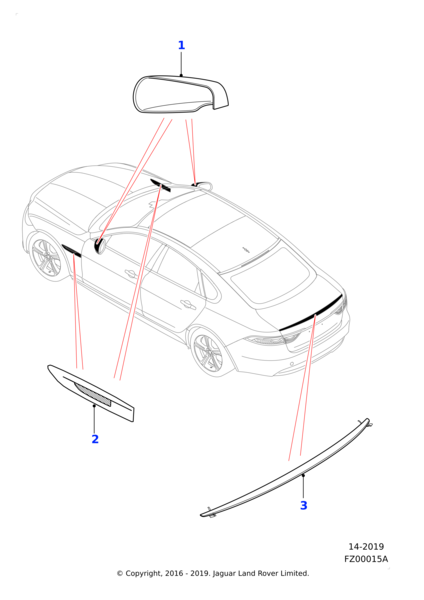 1

2

3

14-2019
FZ00015A

© Copyright, 2016 - 2019. Jaguar Land Rover Limited.