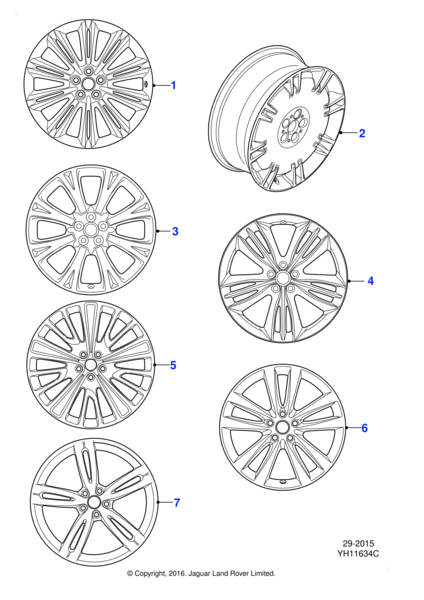 1
2
3
4
5
6
7
29-2015
YH11634C
© Copyright, 2016. Jaguar Land Rover Limited.