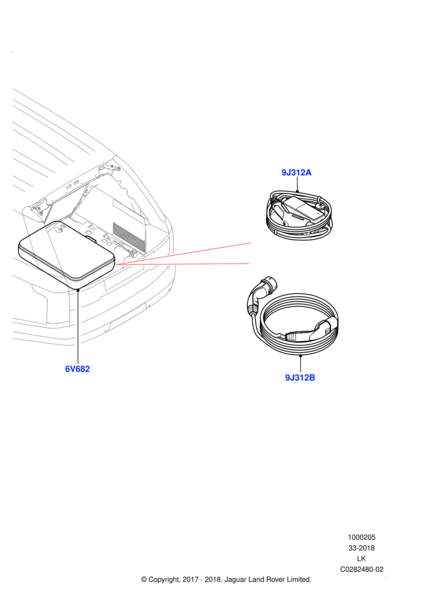 9J312A

6V682

9J312B

1000205
33-2018
LK
C0282480-02

© Copyright, 2017 - 2018. Jaguar Land Rover Limited.