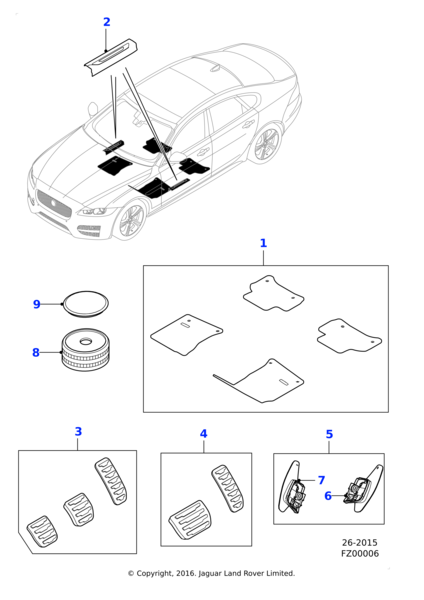 2

1

9

8

3

4

5

7

6

26-2015
FZ00006

© Copyright, 2016. Jaguar Land Rover Limited.