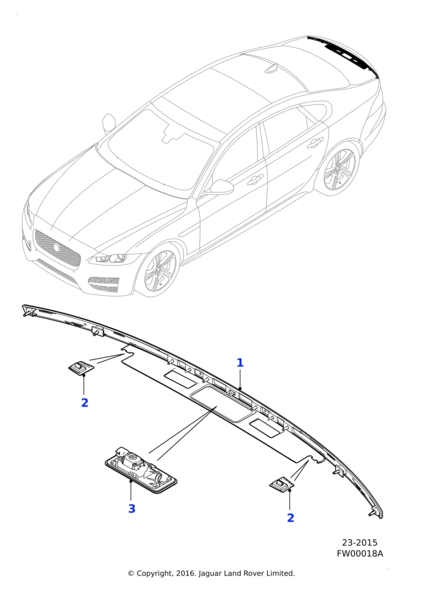 1

2

3

2

23-2015
FW00018A

© Copyright, 2016. Jaguar Land Rover Limited.