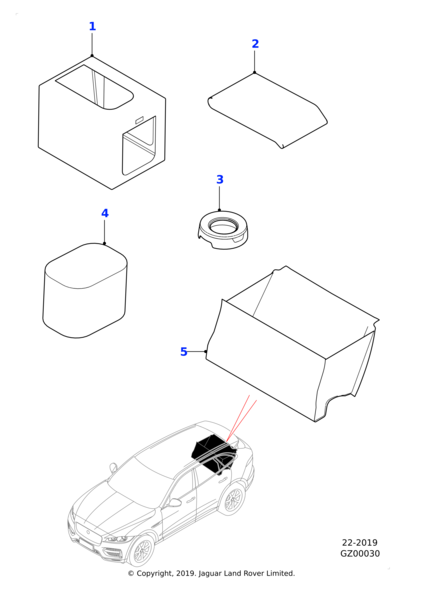 1

2

3

4

5

22-2019
GZ00030

© Copyright, 2019. Jaguar Land Rover Limited.