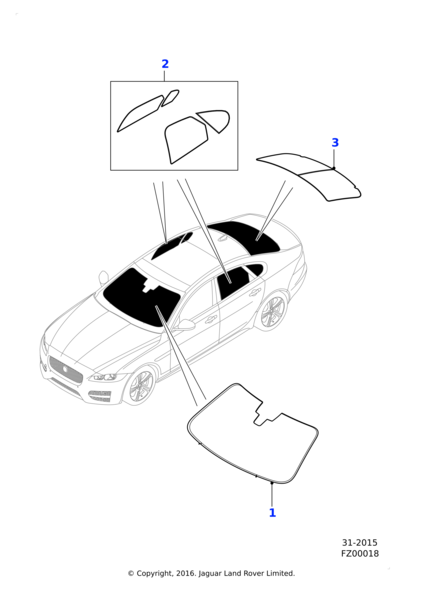 2

3

1

31-2015
FZ00018

© Copyright, 2016. Jaguar Land Rover Limited.