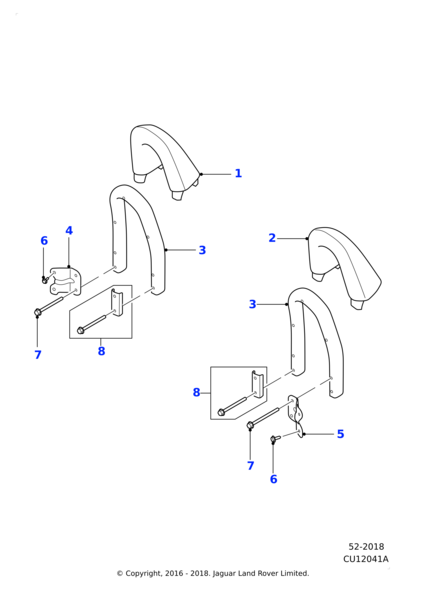 1
4
6
3
2
3
7
8
8
5
7
6

52-2018
CU12041A

© Copyright, 2016 - 2018. Jaguar Land Rover Limited.