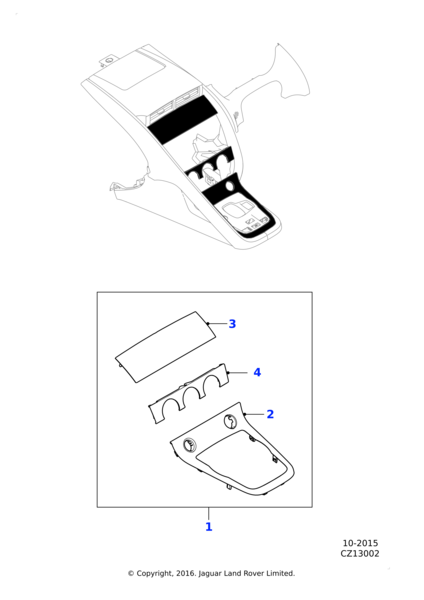 3

4

2

1

10-2015
CZ13002

© Copyright, 2016. Jaguar Land Rover Limited.