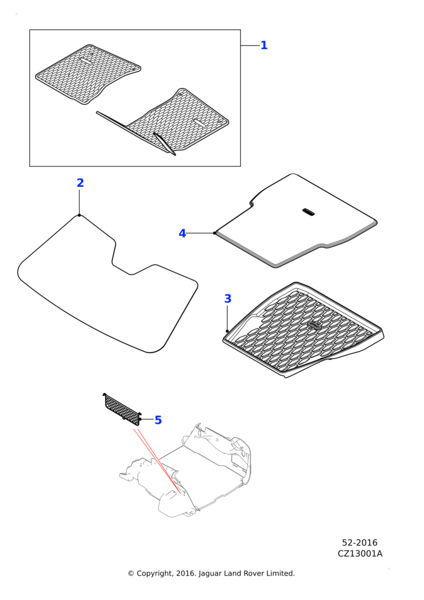 1

2

4

3

5

52-2016
CZ13001A

© Copyright, 2016. Jaguar Land Rover Limited.