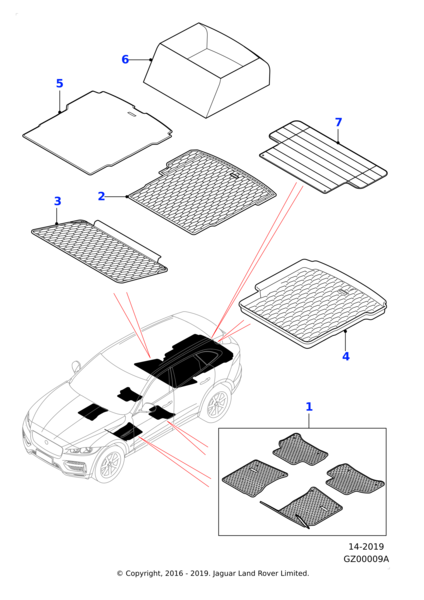 6

5

7

2

3

4

1

14-2019
GZ00009A

© Copyright, 2016 - 2019. Jaguar Land Rover Limited.