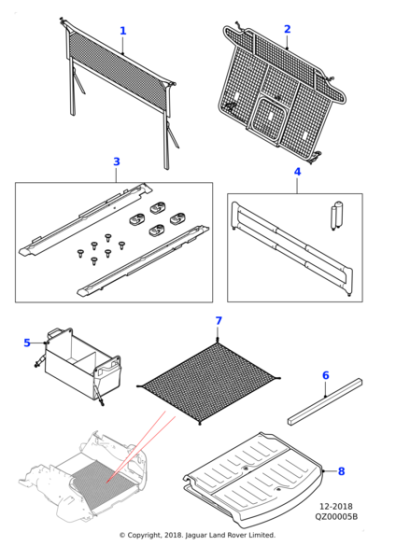 1
2
3
4
5
7
6
8
12-2018
QZ00005B
© Copyright, 2018. Jaguar Land Rover Limited.